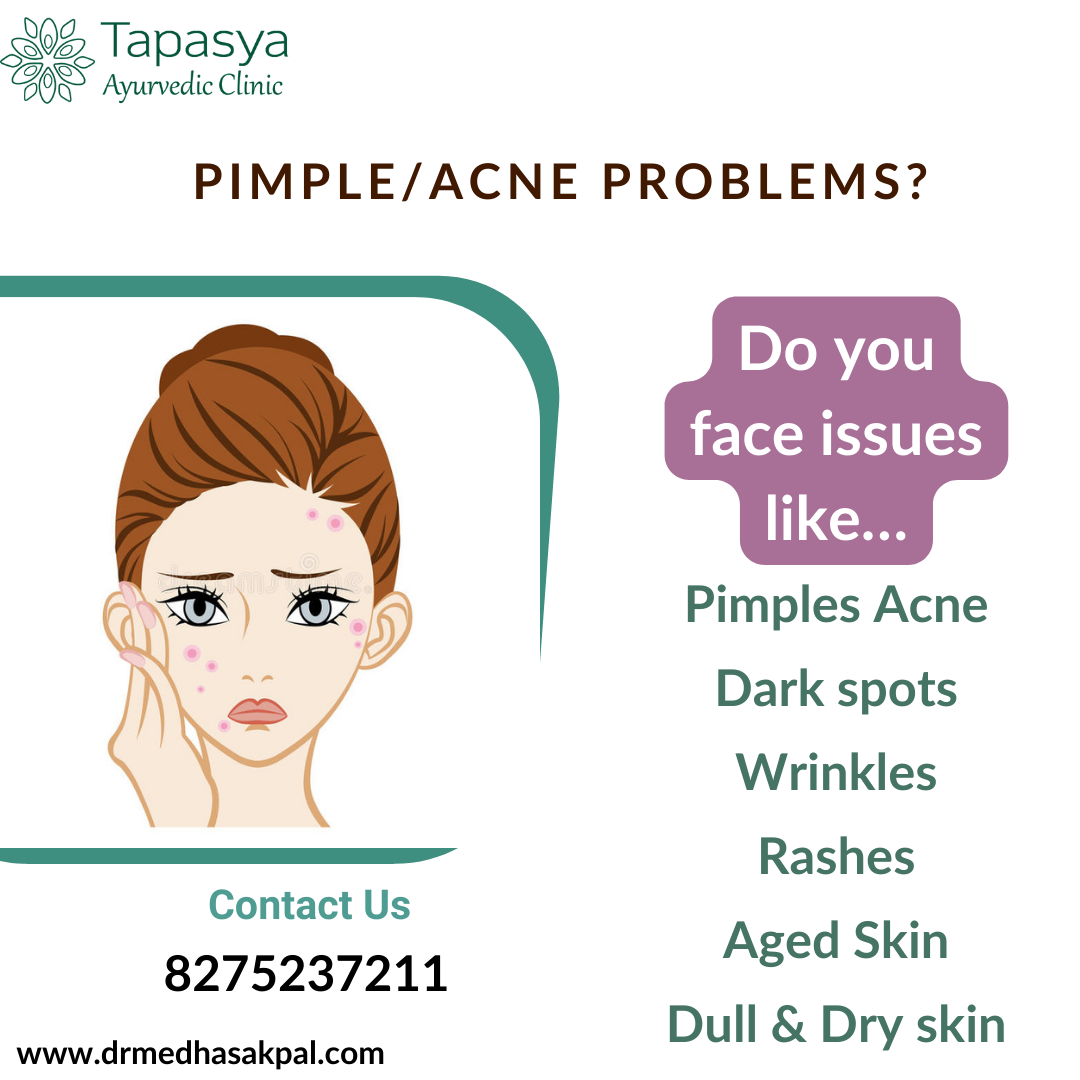 Tapasya
Ayurvedic Clinic

PIMPLE/ACNE PROBLEMS?

Do you face issues like...

Pimples Acne
Dark spots
Wrinkles
Rashes
Aged Skin
Dull & Dry skin

Contact Us
8275237211

www.drmedhasakpal.com